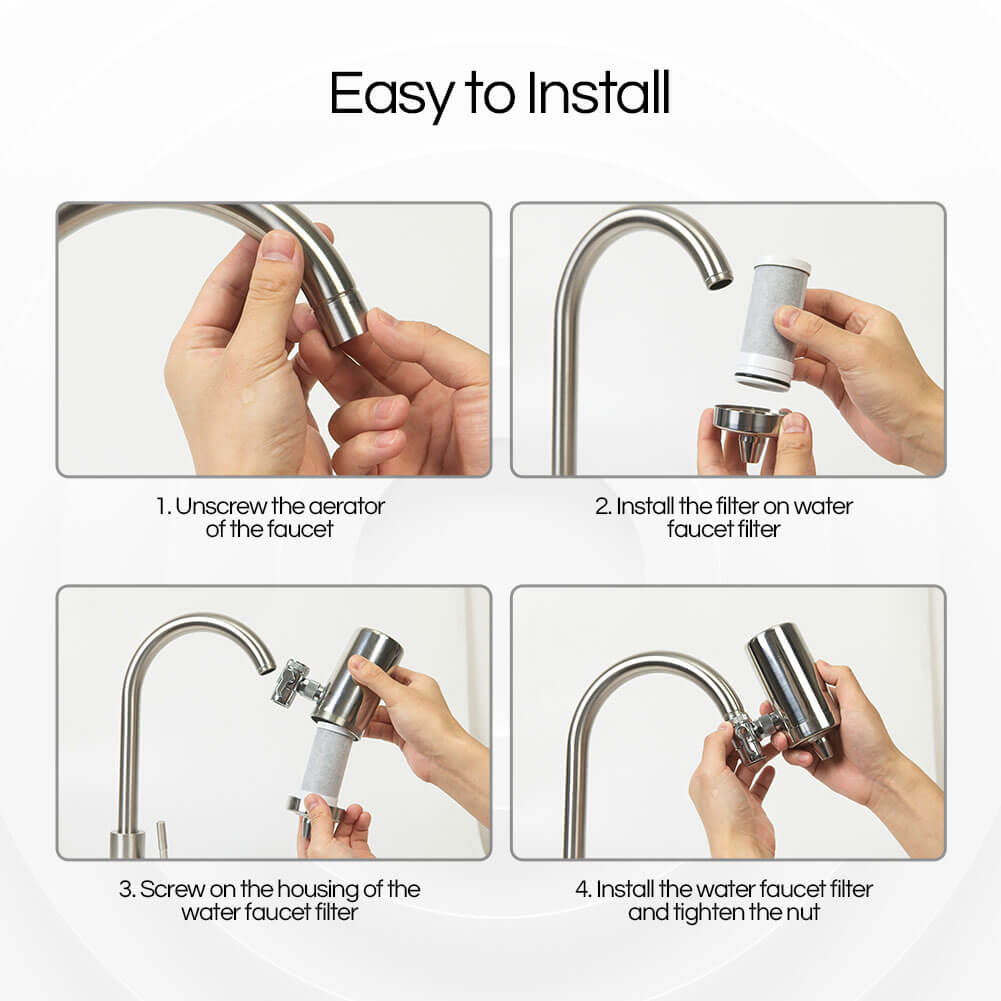 Easy to Install

1. Unscrew the aerator of the faucet

2. Install the filter on water faucet filter

3. Screw on the housing of the water faucet filter

4. Install the water faucet filter and tighten the nut