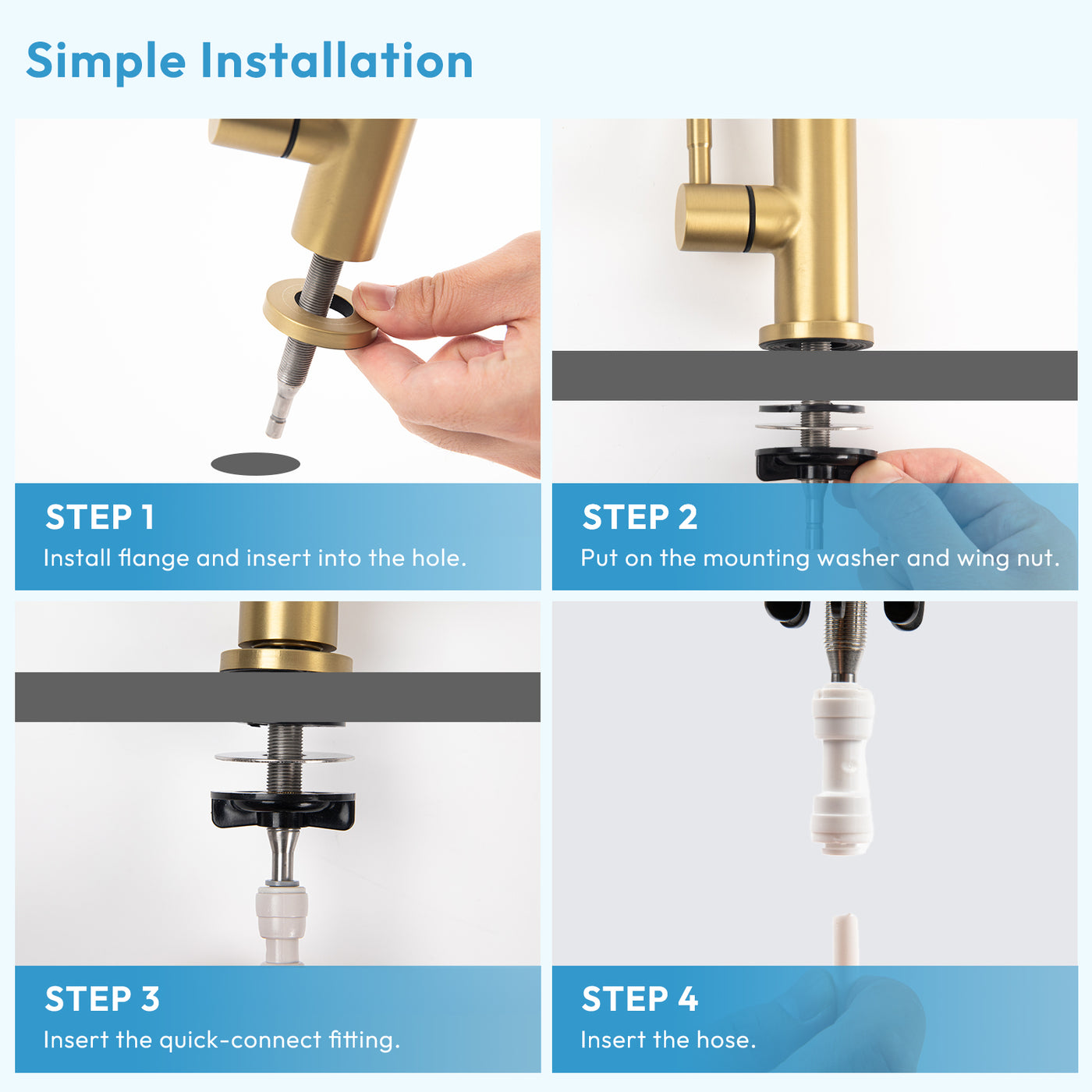 Simple Installation

STEP 1
Install flange and insert into the hole.

STEP 2
Put on the mounting washer and wing nut.

STEP 3
Insert the quick-connect fitting.

STEP 4
Insert the hose.