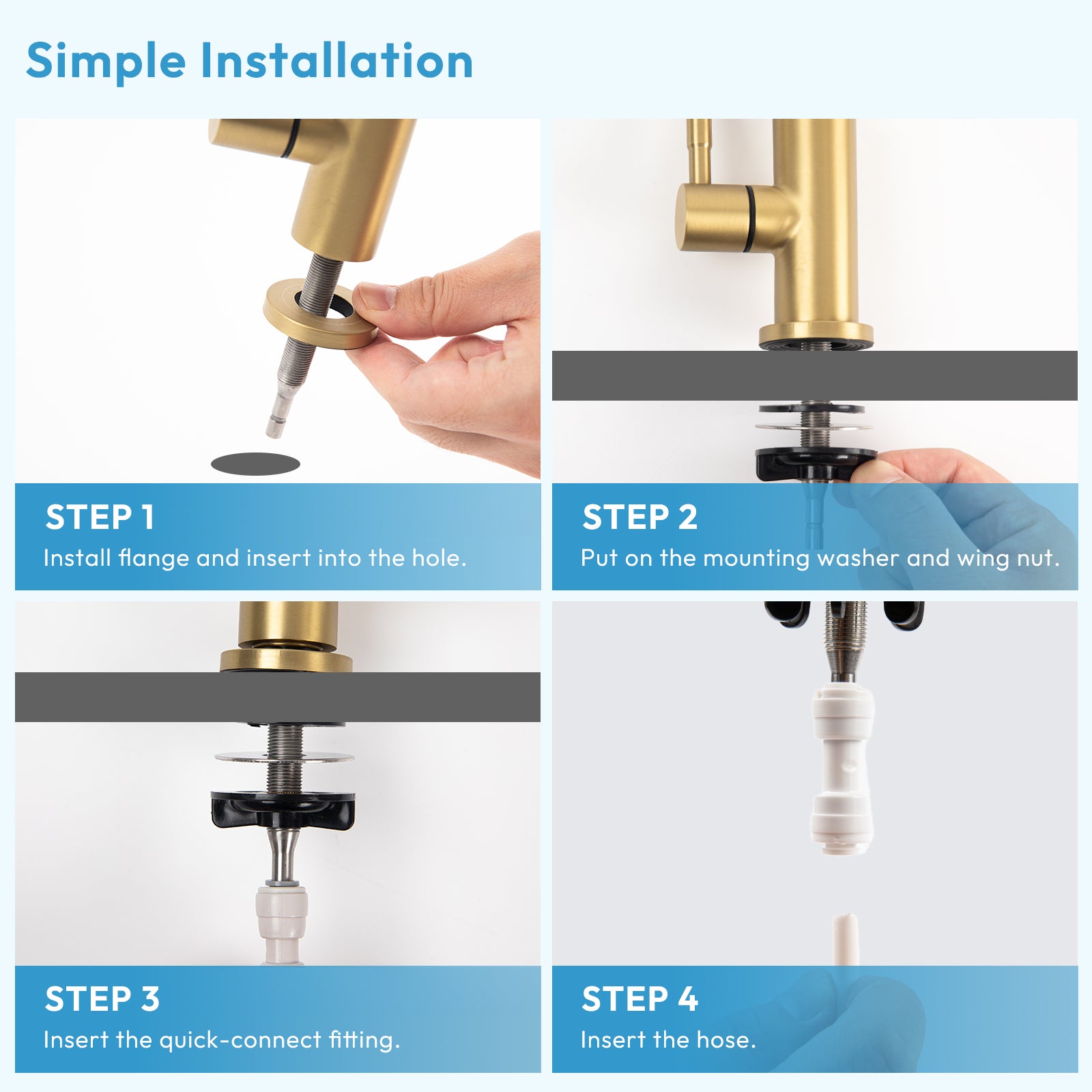 Simple Installation

STEP 1
Install flange and insert into the hole.

STEP 2
Put on the mounting washer and wing nut.

STEP 3
Insert the quick-connect fitting.

STEP 4
Insert the hose.