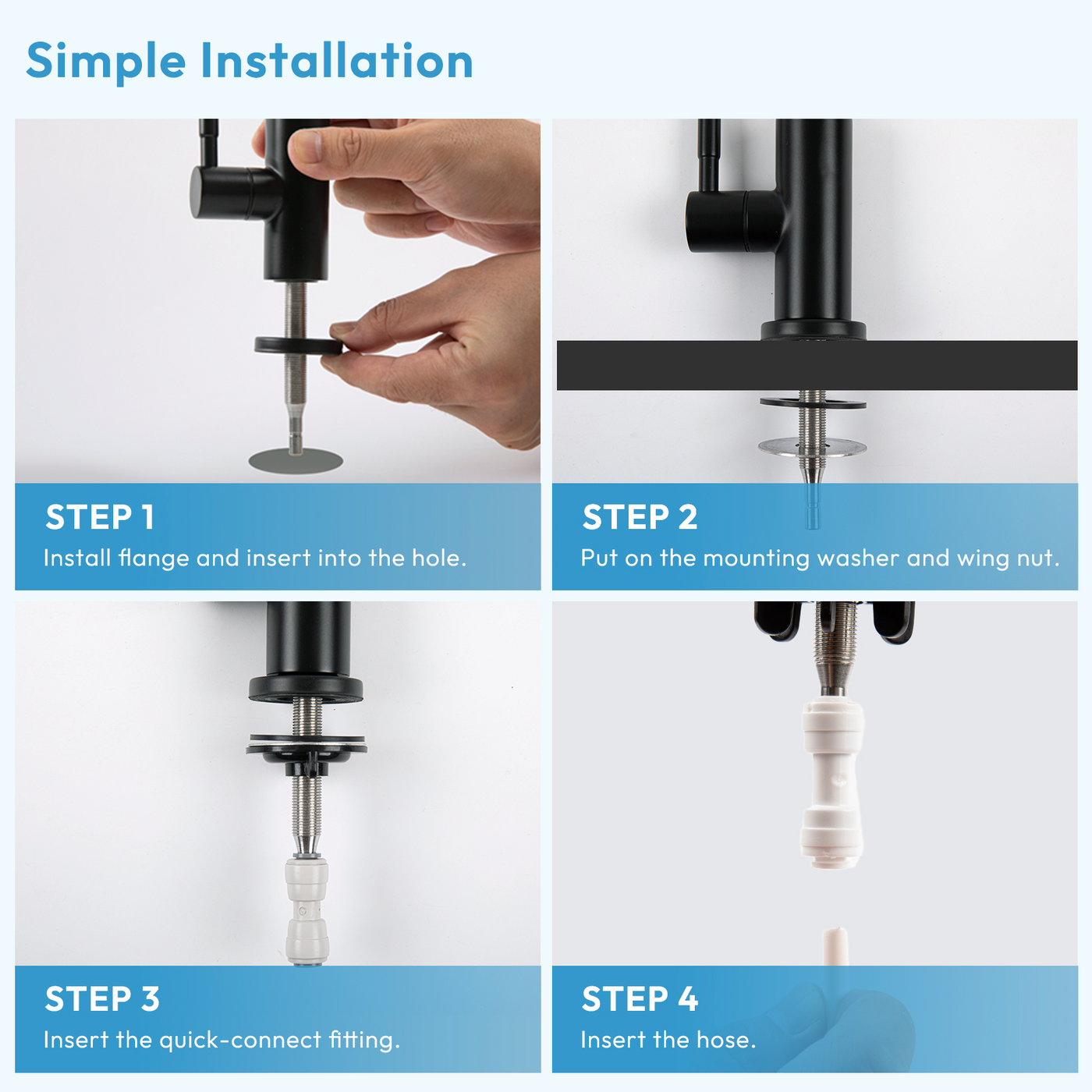 Simple Installation

STEP 1
Install flange and insert into the hole.

STEP 2
Put on the mounting washer and wing nut.

STEP 3
Insert the quick-connect fitting.

STEP 4
Insert the hose.