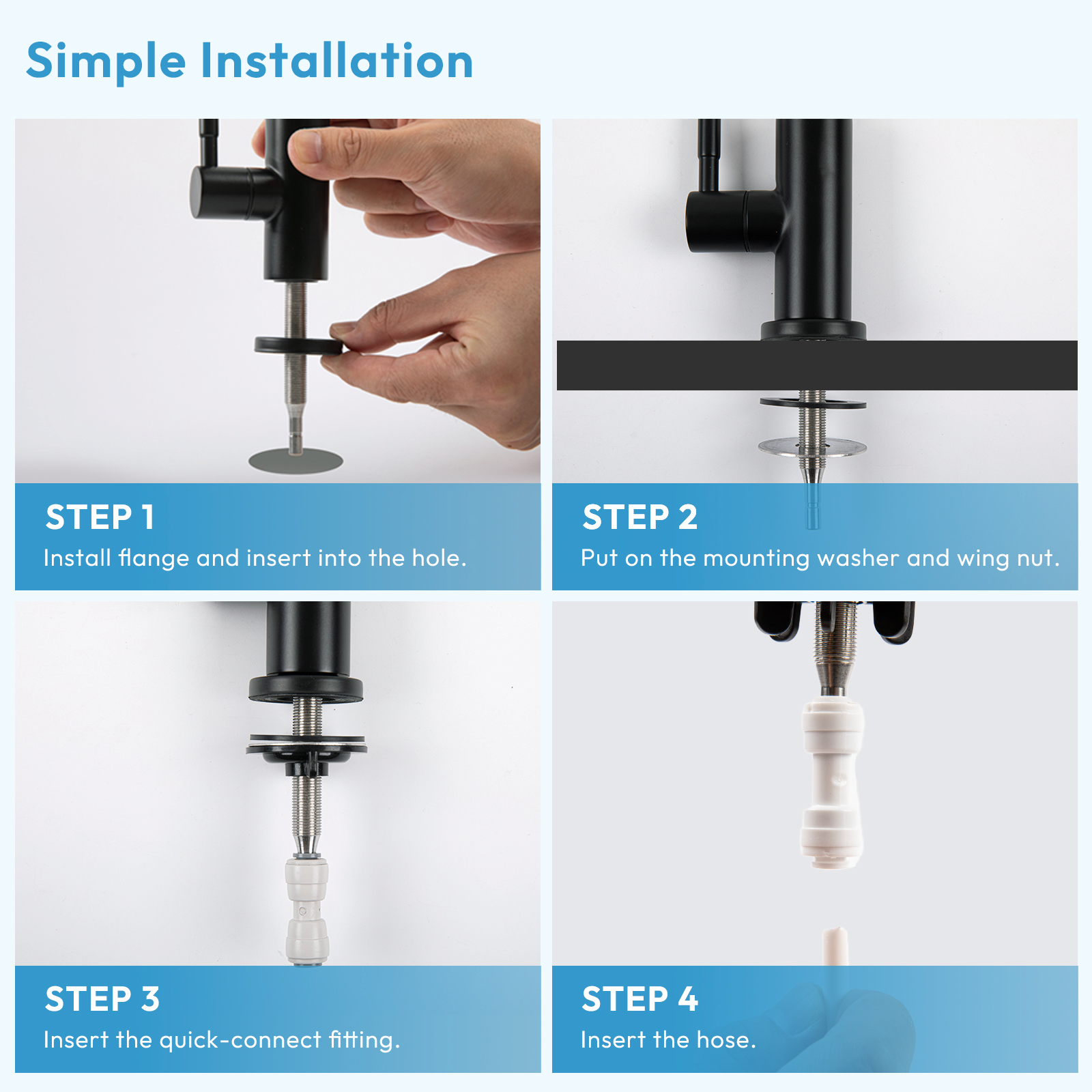 Simple Installation

STEP 1
Install flange and insert into the hole.

STEP 2
Put on the mounting washer and wing nut.

STEP 3
Insert the quick-connect fitting.

STEP 4
Insert the hose.