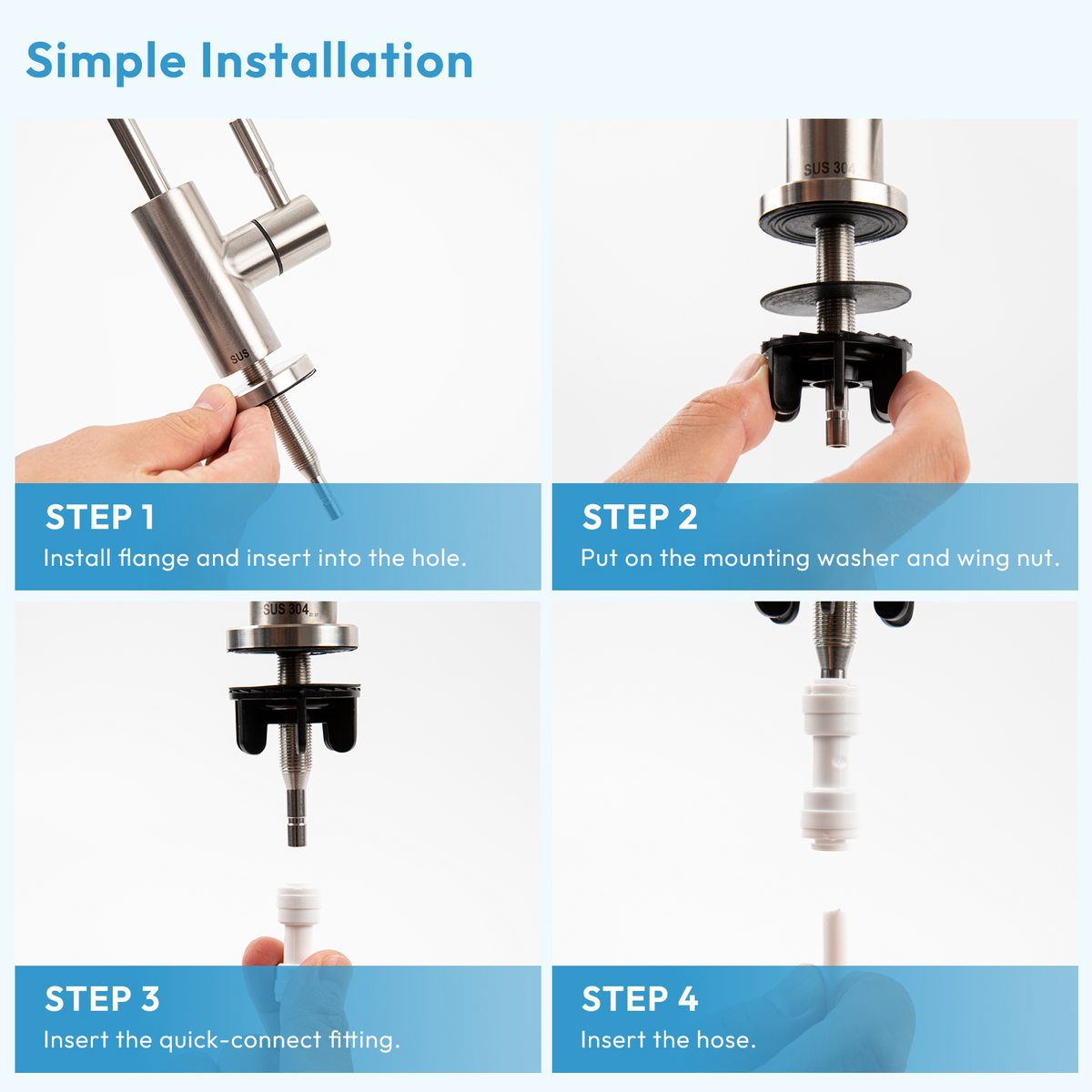 Simple Installation

SUS

STEP 1
Install flange and insert into the hole.

SUS 304

STEP 2
Put on the mounting washer and wing nut.

SUS 304

STEP 3
Insert the quick-connect fitting.

STEP 4
Insert the hose.