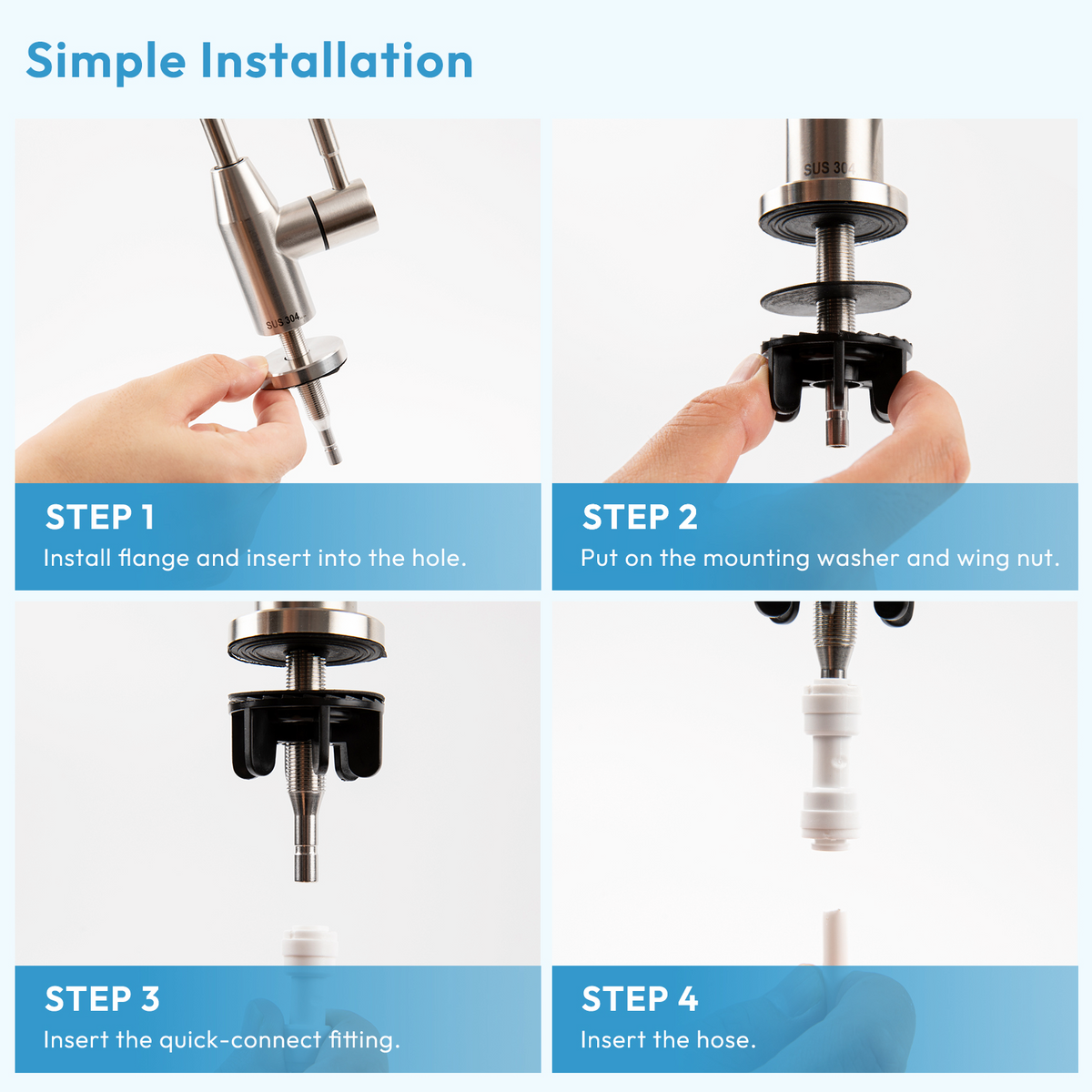 Simple Installation

SUS 304

STEP 1
Install flange and insert into the hole.

SUS 304

STEP 2
Put on the mounting washer and wing nut.

STEP 3
Insert the quick-connect fitting.

STEP 4
Insert the hose.