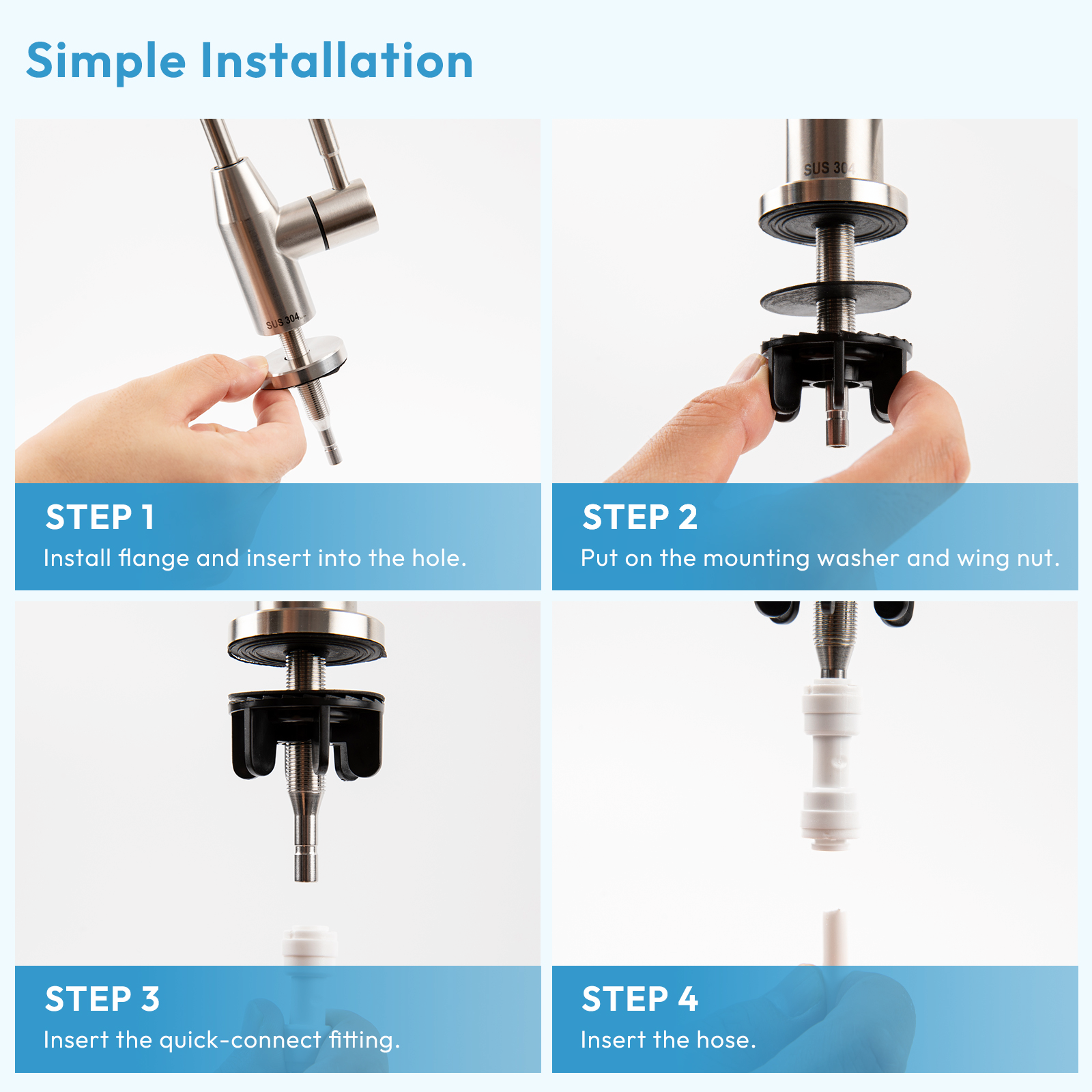 Simple Installation

SUS 304

STEP 1
Install flange and insert into the hole.

SUS 304

STEP 2
Put on the mounting washer and wing nut.

STEP 3
Insert the quick-connect fitting.

STEP 4
Insert the hose.