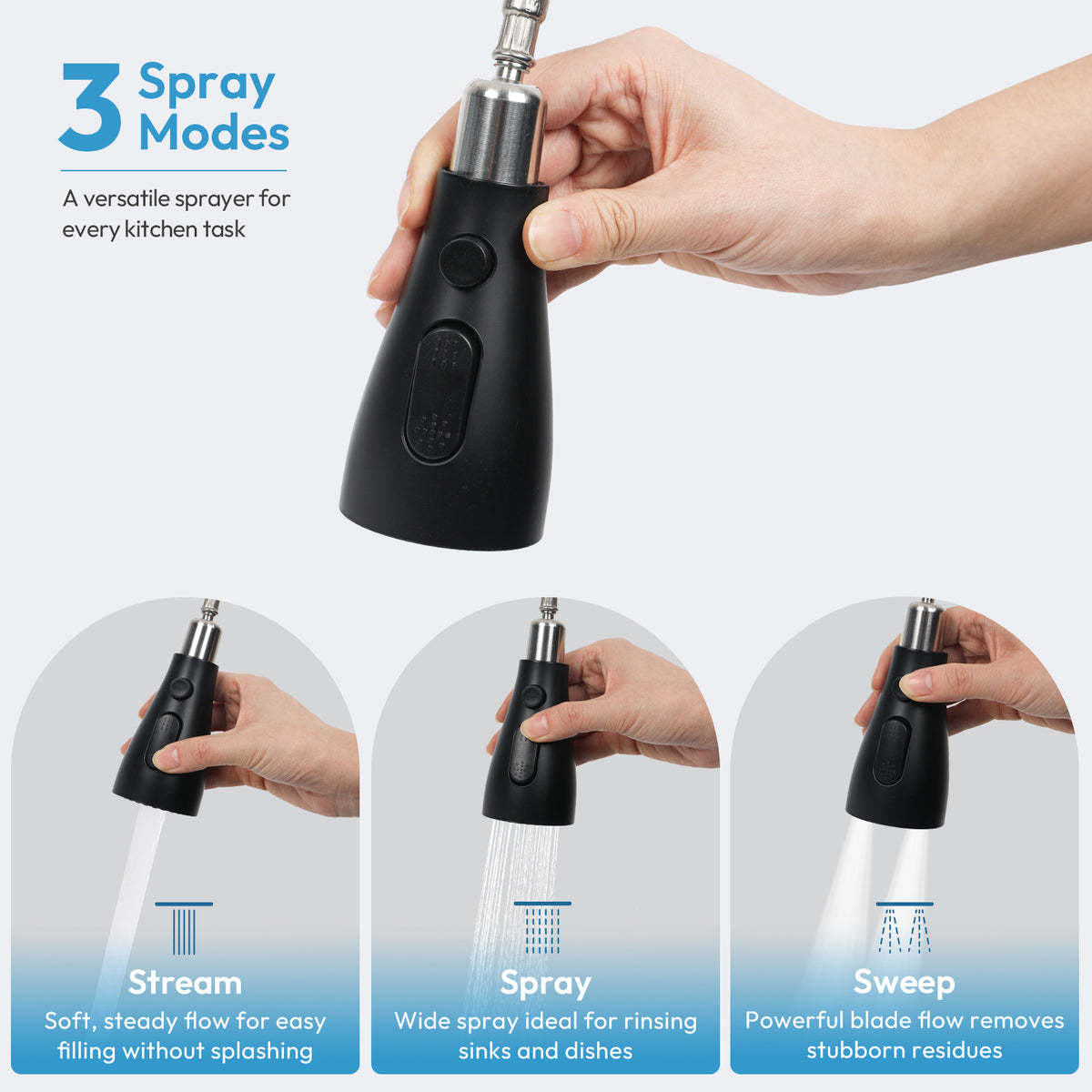 3 Spray Modes

A versatile sprayer for every kitchen task

Stream
Soft, steady flow for easy filling without splashing

Spray
Wide spray ideal for rinsing sinks and dishes

Sweep
Powerful blade flow removes stubborn residues