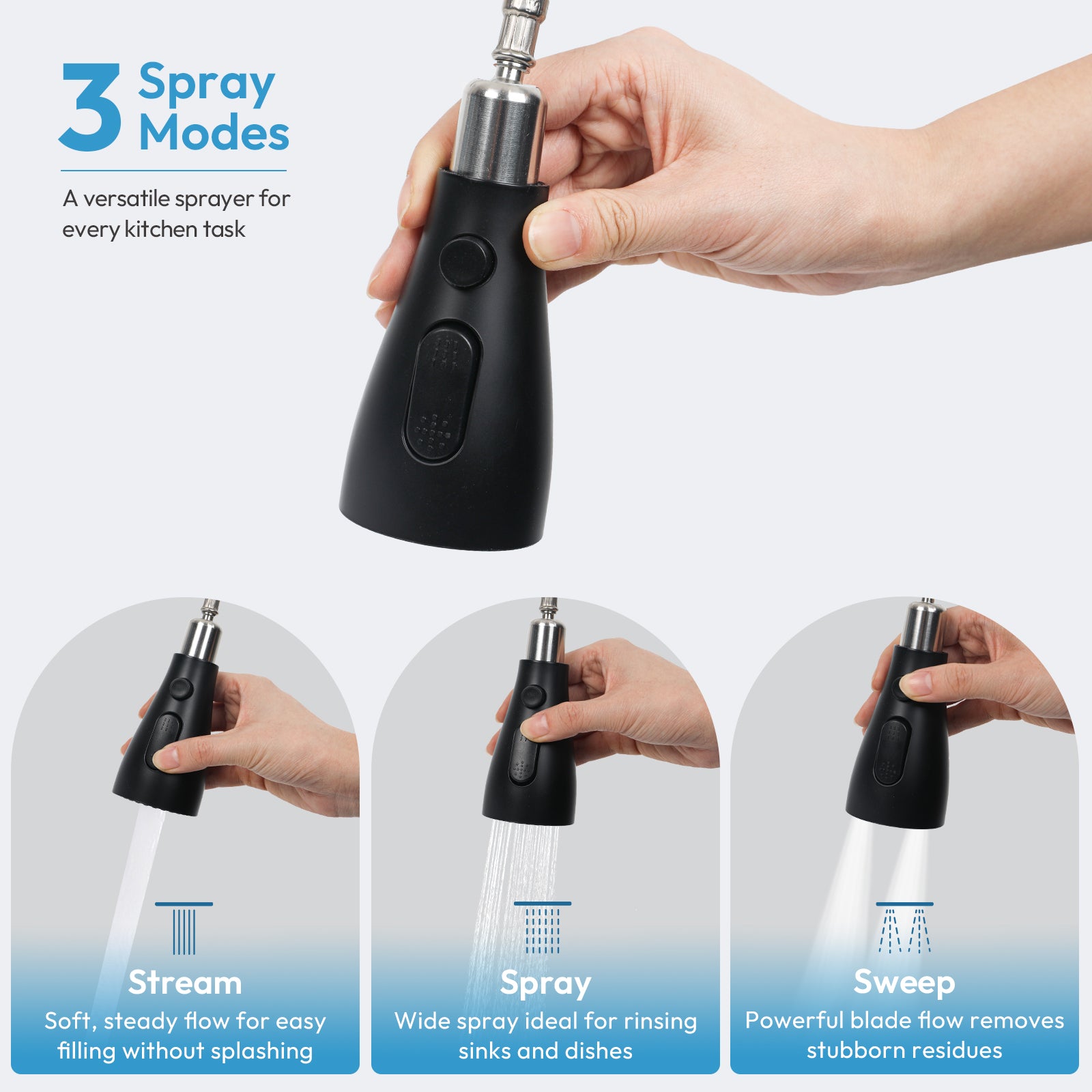 3 Spray Modes

A versatile sprayer for every kitchen task

Stream
Soft, steady flow for easy filling without splashing

Spray
Wide spray ideal for rinsing sinks and dishes

Sweep
Powerful blade flow removes stubborn residues