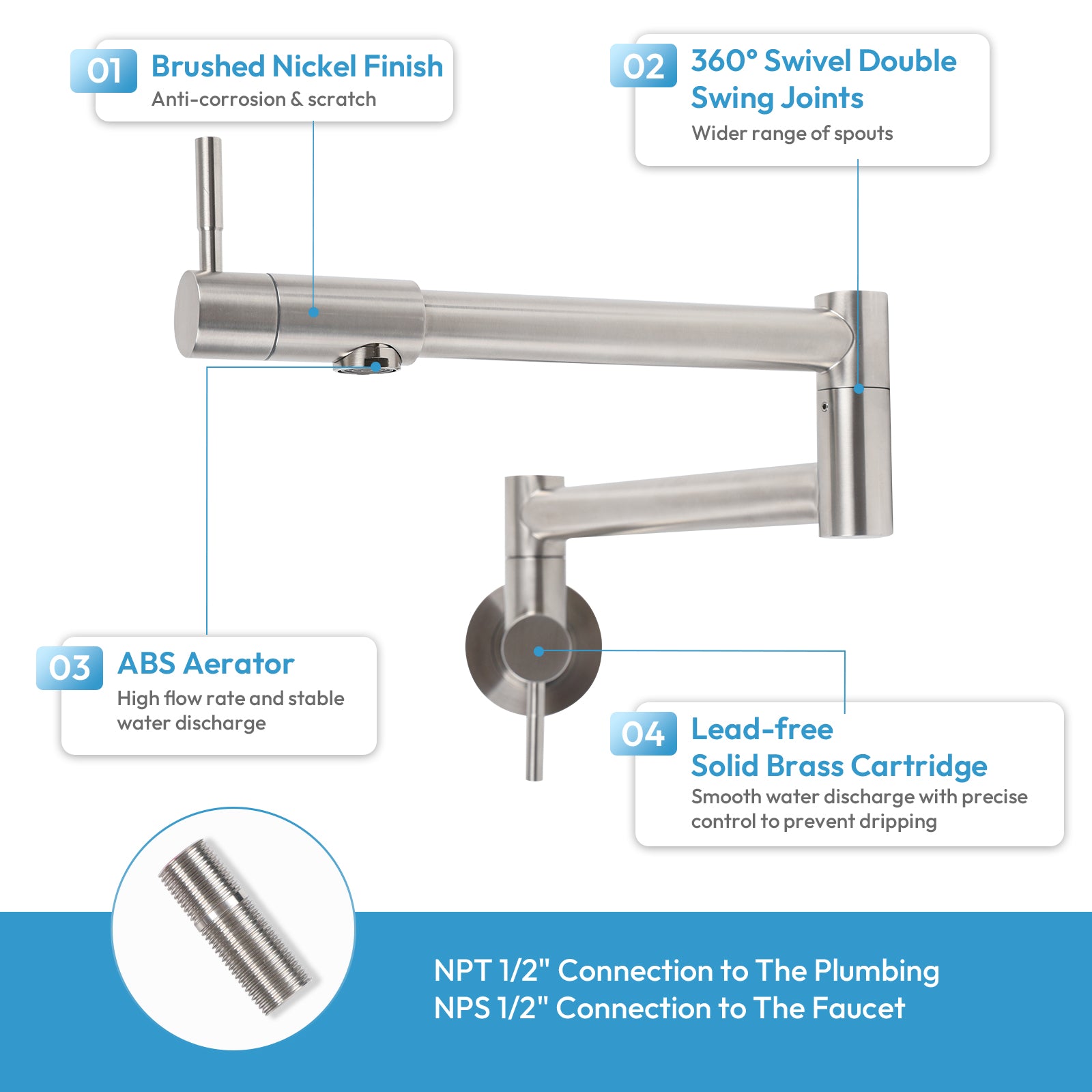 01 Brushed Nickel Finish
Anti-corrosion & scratch

02 360° Swivel Double Swing Joints
Wider range of spouts

03 ABS Aerator
High flow rate and stable water discharge

04 Lead-free Solid Brass Cartridge
Smooth water discharge with precise control to prevent dripping

NPT 1/2" Connection to The Plumbing
NPS 1/2" Connection to The Faucet