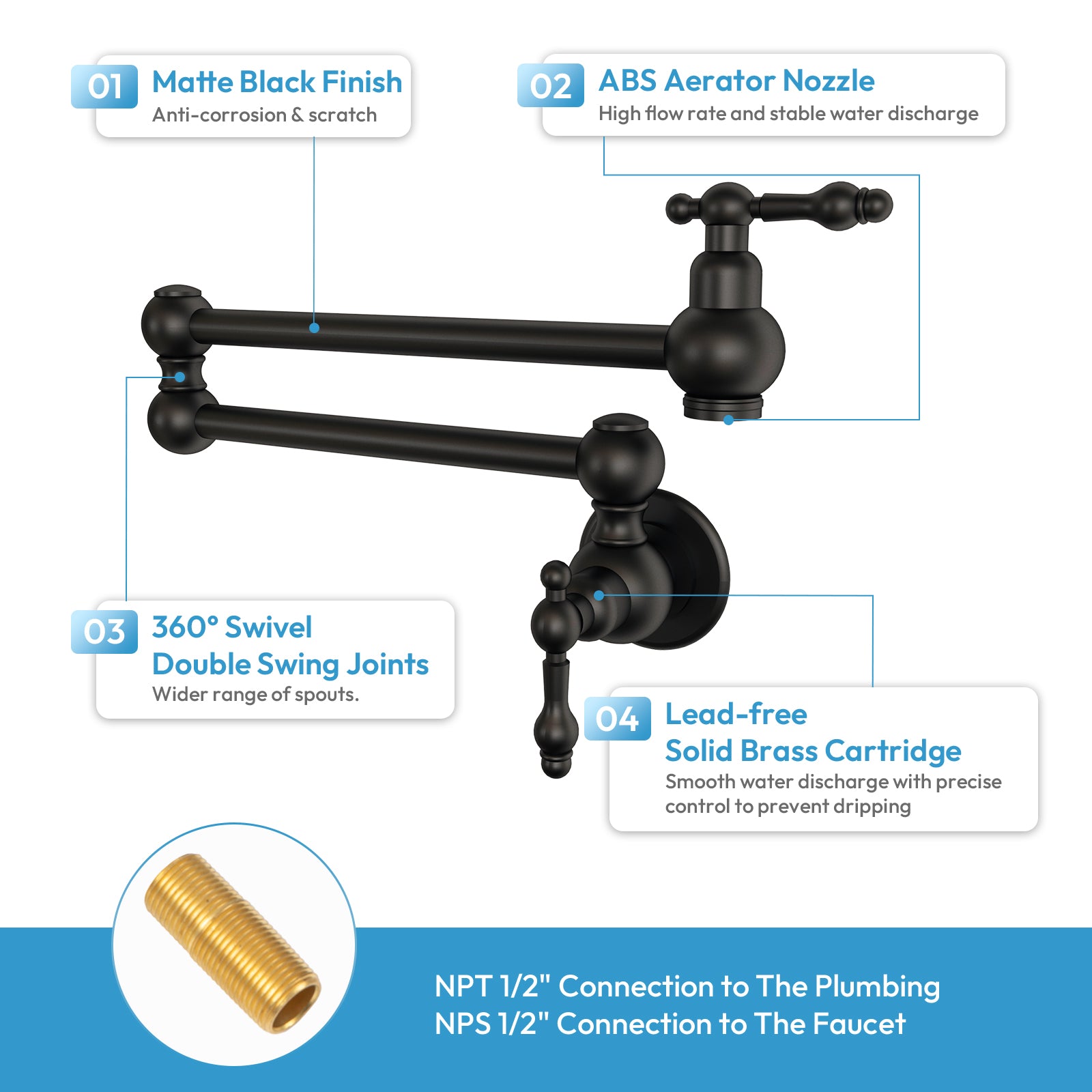 01 Matte Black Finish
Anti-corrosion & scratch

02 ABS Aerator Nozzle
High flow rate and stable water discharge

03 360° Swivel
Double Swing Joints
Wider range of spouts.

04 Lead-free
Solid Brass Cartridge
Smooth water discharge with precise control to prevent dripping

NPT 1/2" Connection to The Plumbing
NPS 1/2" Connection to The Faucet